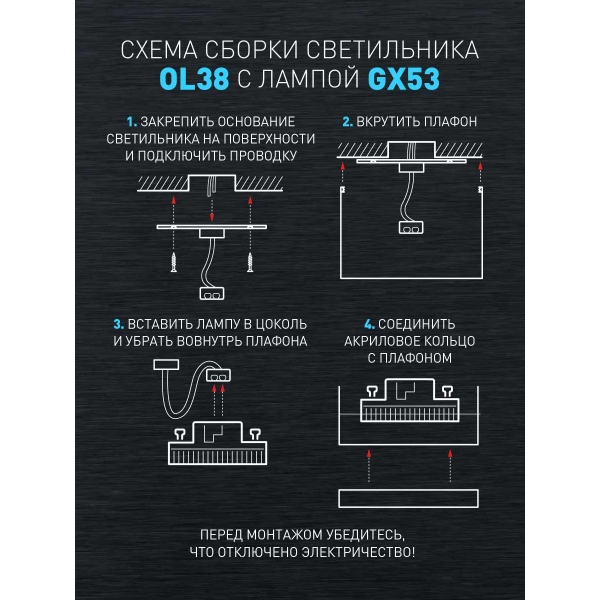 СХЕМА СБОРКИ СВЕТИЛЬНИКА
OL38 С ЛАМПОЙ GX53

1. ЗАКРЕПИТЬ ОСНОВАНИЕ СВЕТИЛЬНИКА НА ПОВЕРХНОСТИ И ПОДКЛЮЧИТЬ ПРОВОДКУ

2. ВКРУТИТЬ ПЛАФОН

3. ВСТАВИТЬ ЛАМПУ В ЦОКОЛЬ И УБРАТЬ ВОВНУТРЬ ПЛАФОНА

4. СОЕДИНИТЬ АКРИЛОВОЕ КОЛЬЦО С ПЛАФОНОМ

ПЕРЕД МОНТАЖОМ УБЕДИТЕСЬ, ЧТО ОТКЛЮЧЕНО ЭЛЕКТРИЧЕСТВО!