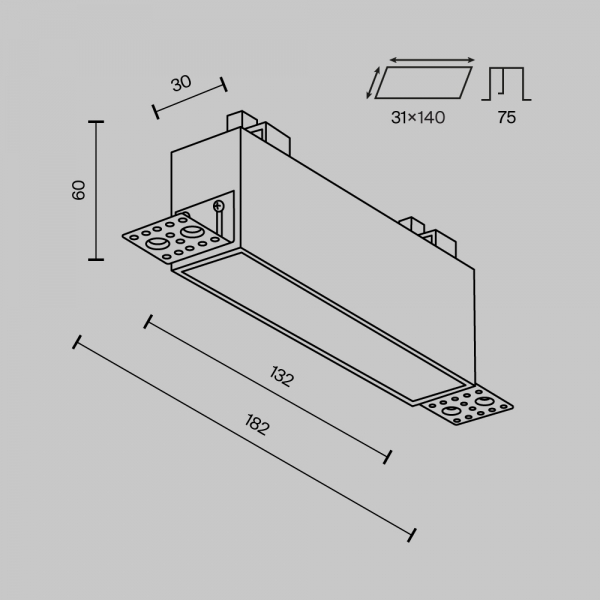 30

31×140

75

60

132

182