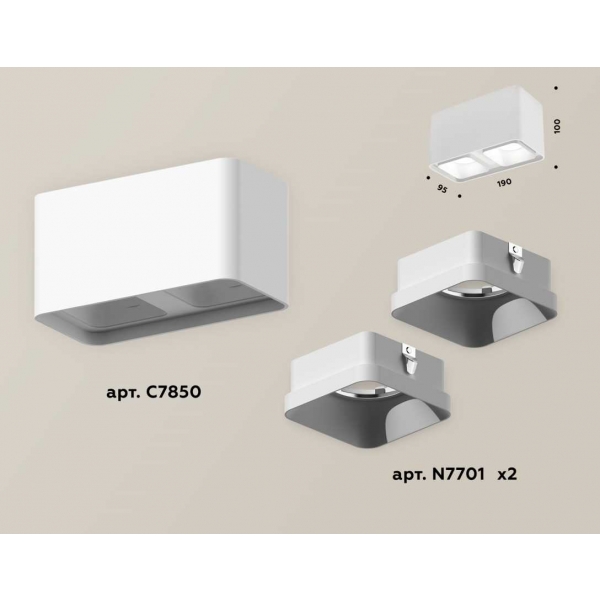 100

95

190

арт. C7850

арт. N7701 x2