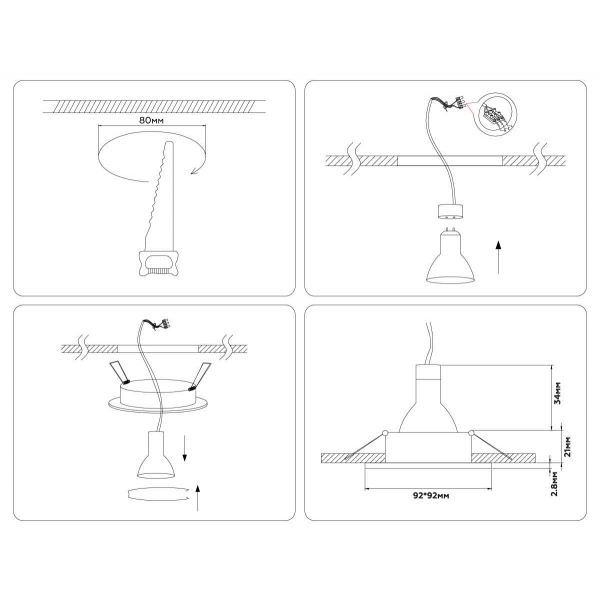 80мм

34мм

21мм

2.8мм

92*92мм