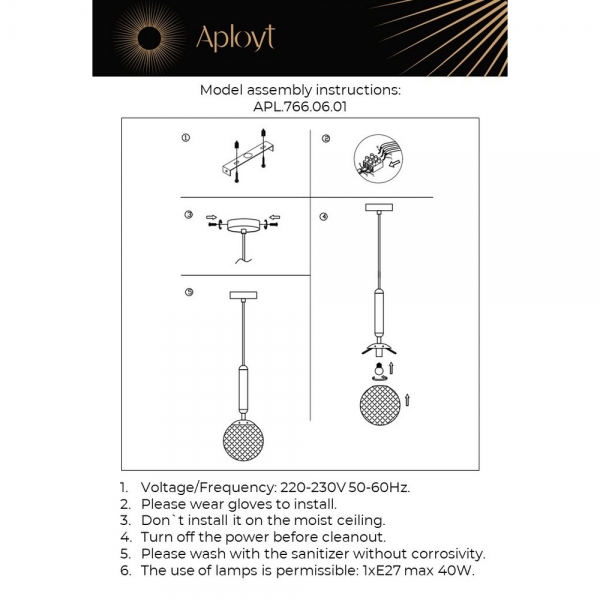 Aployt

Model assembly instructions:
APL.766.06.01

①

②

③

④

⑤

1. Voltage/Frequency: 220-230V 50-60Hz.
2. Please wear gloves to install.
3. Don`t install it on the moist ceiling.
4. Turn off the power before cleanout.
5. Please wash with the sanitizer without corrosivity.
6. The use of lamps is permissible: 1xE27 max 40W.