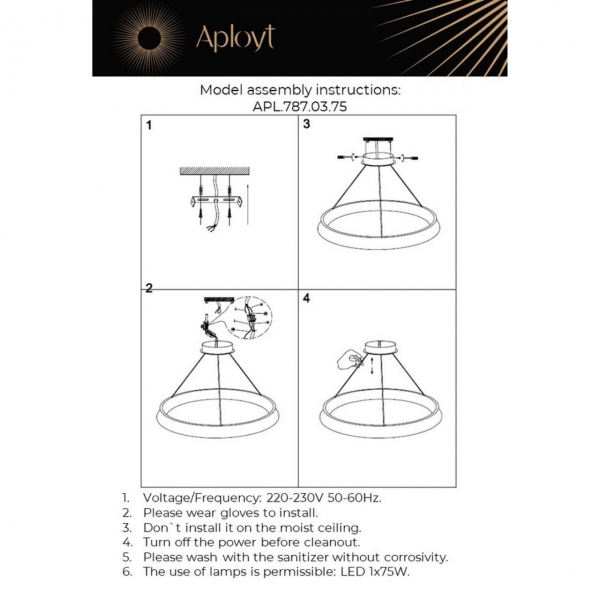 Aployt

Model assembly instructions:
APL.787.03.75

1

3

2

4

1. Voltage/Frequency: 220-230V 50-60Hz.
2. Please wear gloves to install.
3. Don`t install it on the moist ceiling.
4. Turn off the power before cleanout.
5. Please wash with the sanitizer without corrosivity.
6. The use of lamps is permissible: LED 1x75W.