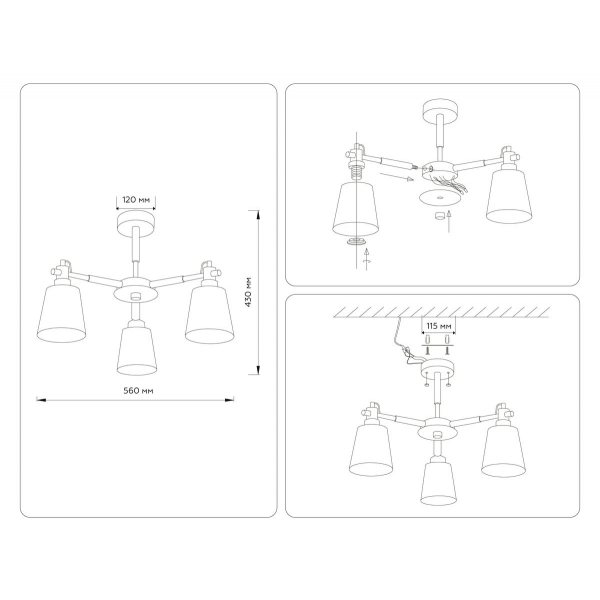 120 мм

430 мм

560 мм

115 мм