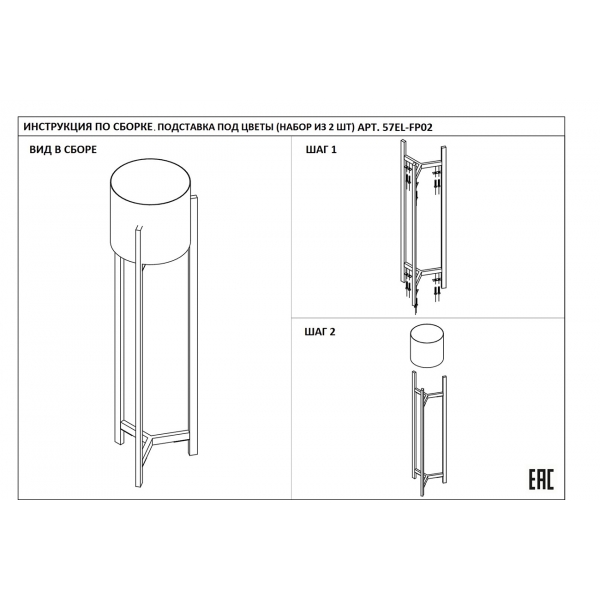 ИНСТРУКЦИЯ ПО СБОРКЕ. ПОДСТАВКА ПОД ЦВЕТЫ (НАБОР ИЗ 2 ШТ) АРТ. 57EL-FP02

ВИД В СБОРЕ

ШАГ 1

ШАГ 2

EAC