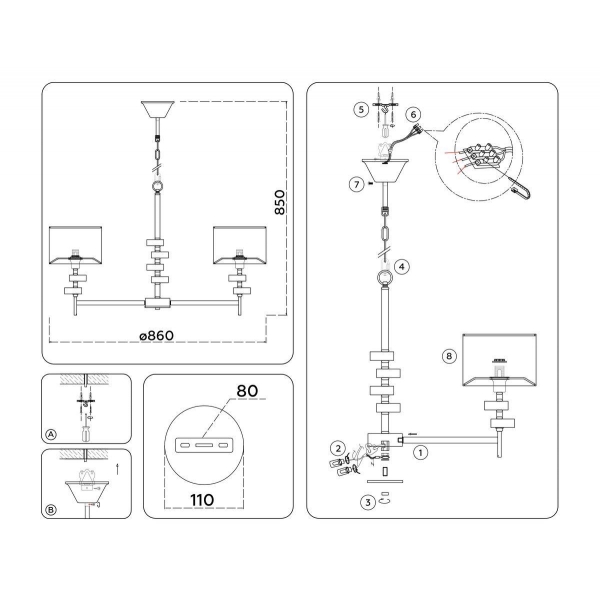 850

ø860

A

B

80

110

5

6

7

4

8

2

1

3