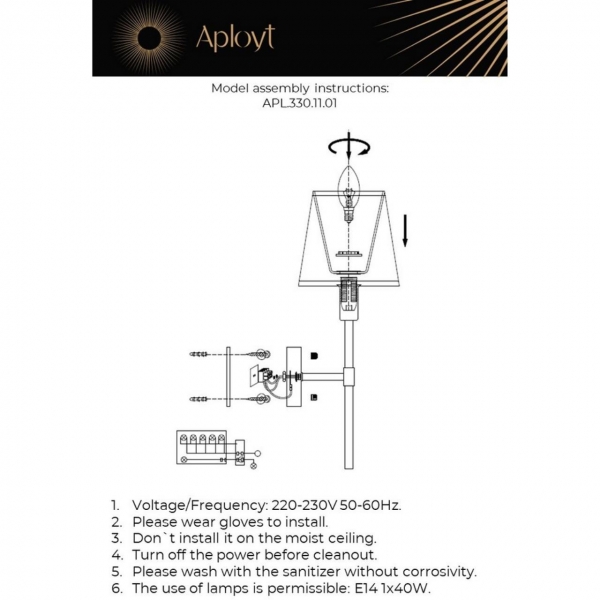 Aployt

Model assembly instructions:
APL.330.11.01

1. Voltage/Frequency: 220-230V 50-60Hz.
2. Please wear gloves to install.
3. Don`t install it on the moist ceiling.
4. Turn off the power before cleanout.
5. Please wash with the sanitizer without corrosivity.
6. The use of lamps is permissible: E14 1x40W.