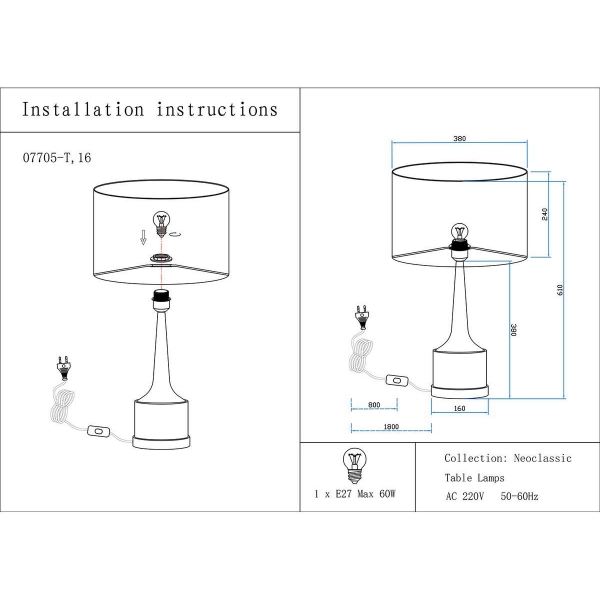 Installation instructions

07705-T,16

380

240

610

380

800

160

1800

1 x E27 Max 60W

Collection: Neoclassic

Table Lamps

AC 220V 50-60Hz