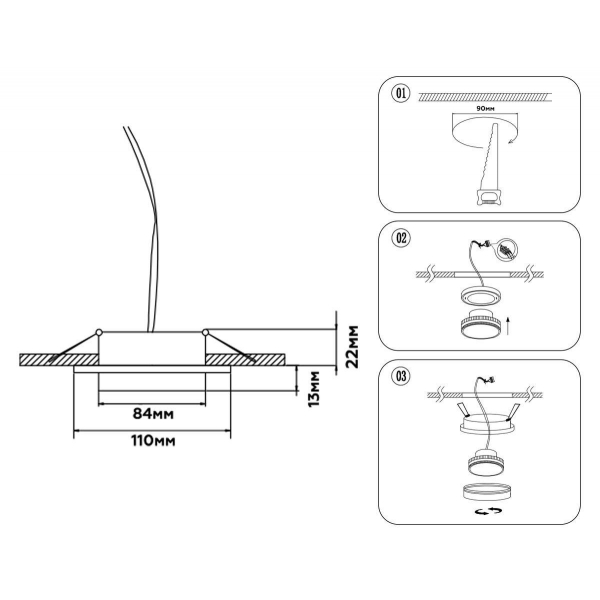 22мм

13мм

84мм

110мм

01

90мм

02

03