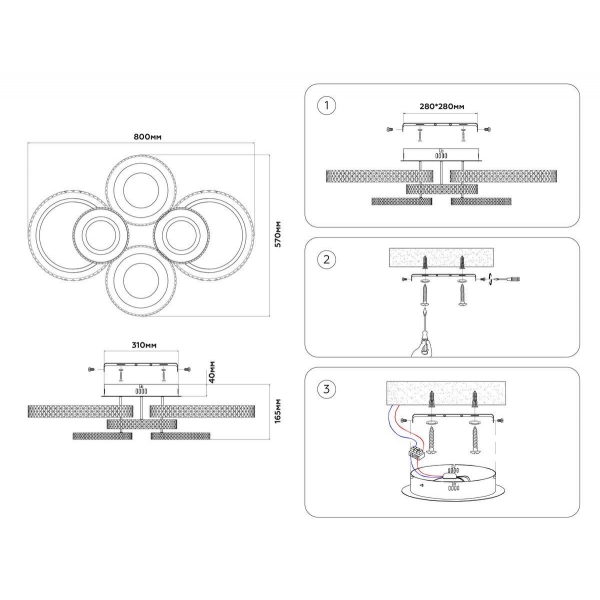 800мм

570мм

310мм

40мм

165мм

1

280*280мм

2

3