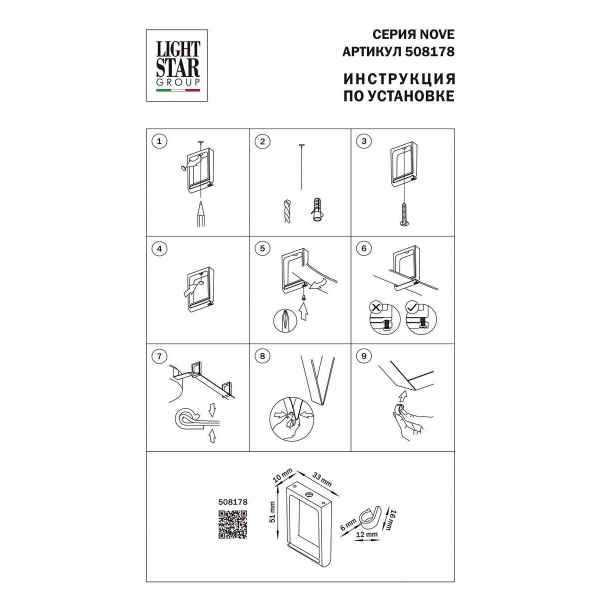 LIGHT STAR GROUP

СЕРИЯ NOVE
АРТИКУЛ 508178

ИНСТРУКЦИЯ
ПО УСТАНОВКЕ

1

2

3

4

5

6

7

8

9

508178

10 mm
33 mm
51 mm
6 mm
12 mm
16 mm