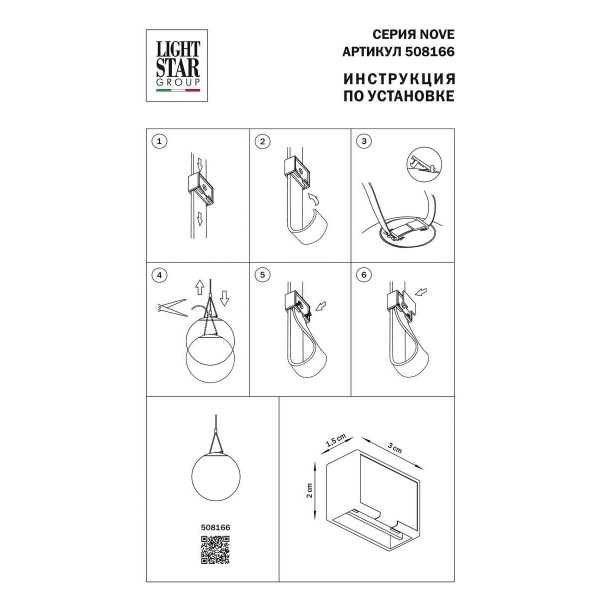 LIGHT STAR GROUP

СЕРИЯ NOVE
АРТИКУЛ 508166

ИНСТРУКЦИЯ
ПО УСТАНОВКЕ

1

2

3

4

5

6

508166

1.5 cm

3 cm

2 cm