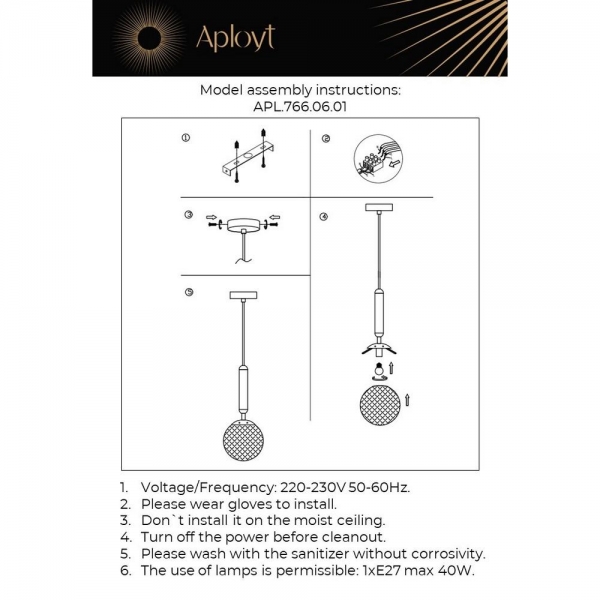 Aployt

Model assembly instructions:
APL.766.06.01

①
②
③
④
⑤

1. Voltage/Frequency: 220-230V 50-60Hz.
2. Please wear gloves to install.
3. Don`t install it on the moist ceiling.
4. Turn off the power before cleanout.
5. Please wash with the sanitizer without corrosivity.
6. The use of lamps is permissible: 1xE27 max 40W.