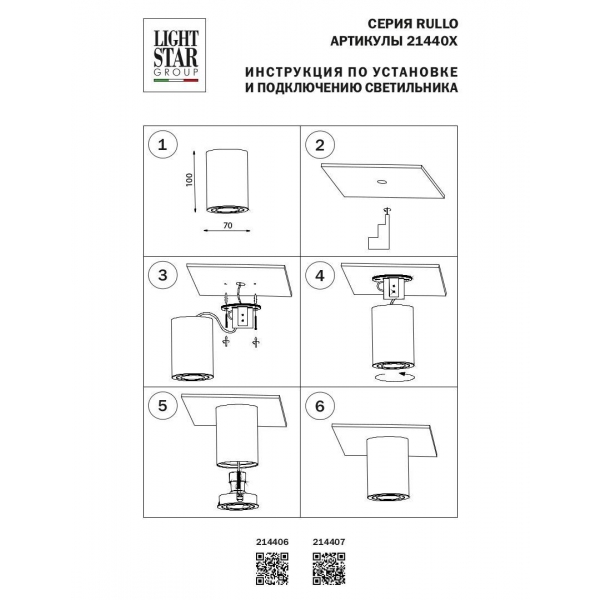 LIGHT STAR GROUP

СЕРИЯ RULLO
АРТИКУЛЫ 21440X

ИНСТРУКЦИЯ ПО УСТАНОВКЕ
И ПОДКЛЮЧЕНИЮ СВЕТИЛЬНИКА

1

100

70

2

3

4

5

6

214406

214407