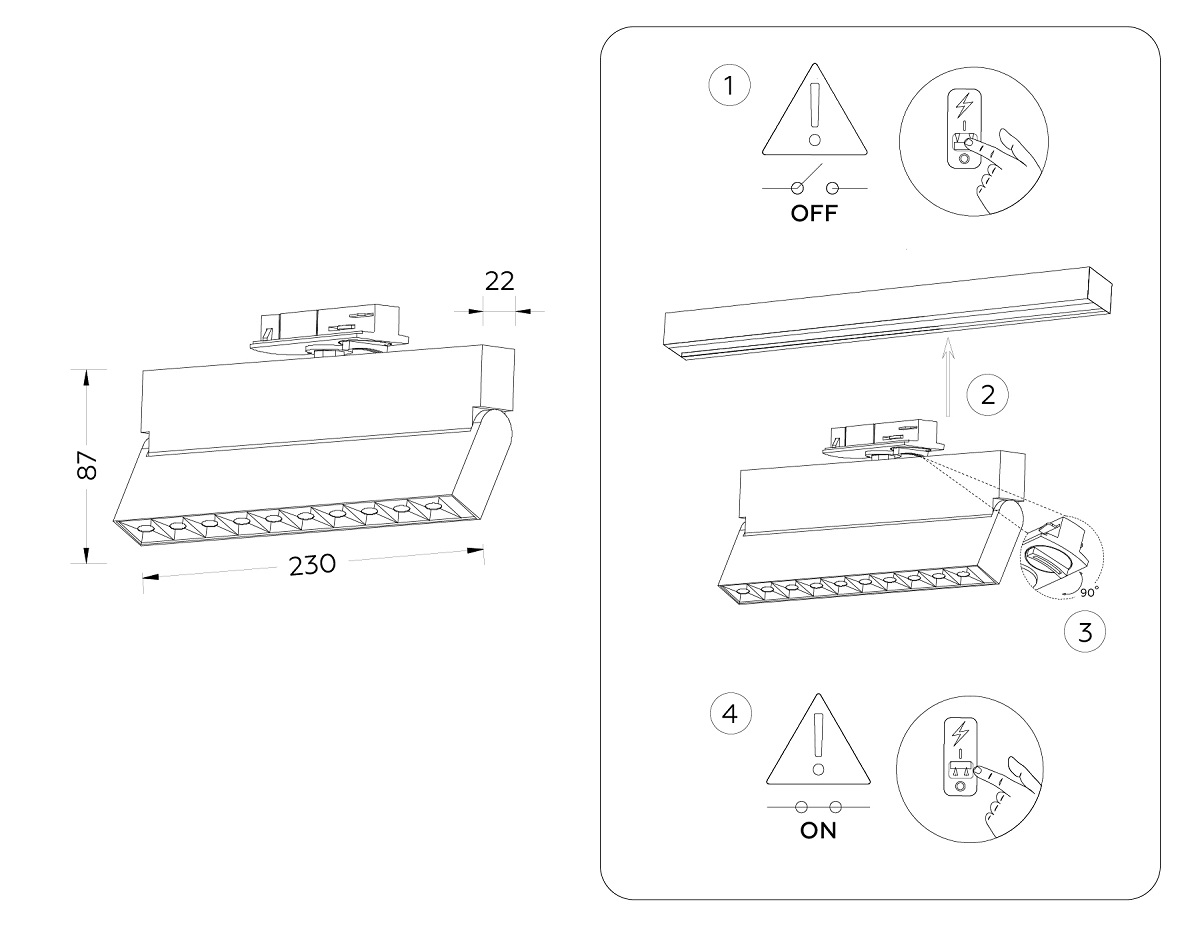 22

87

230

1

OFF

2

90°

3

4

ON