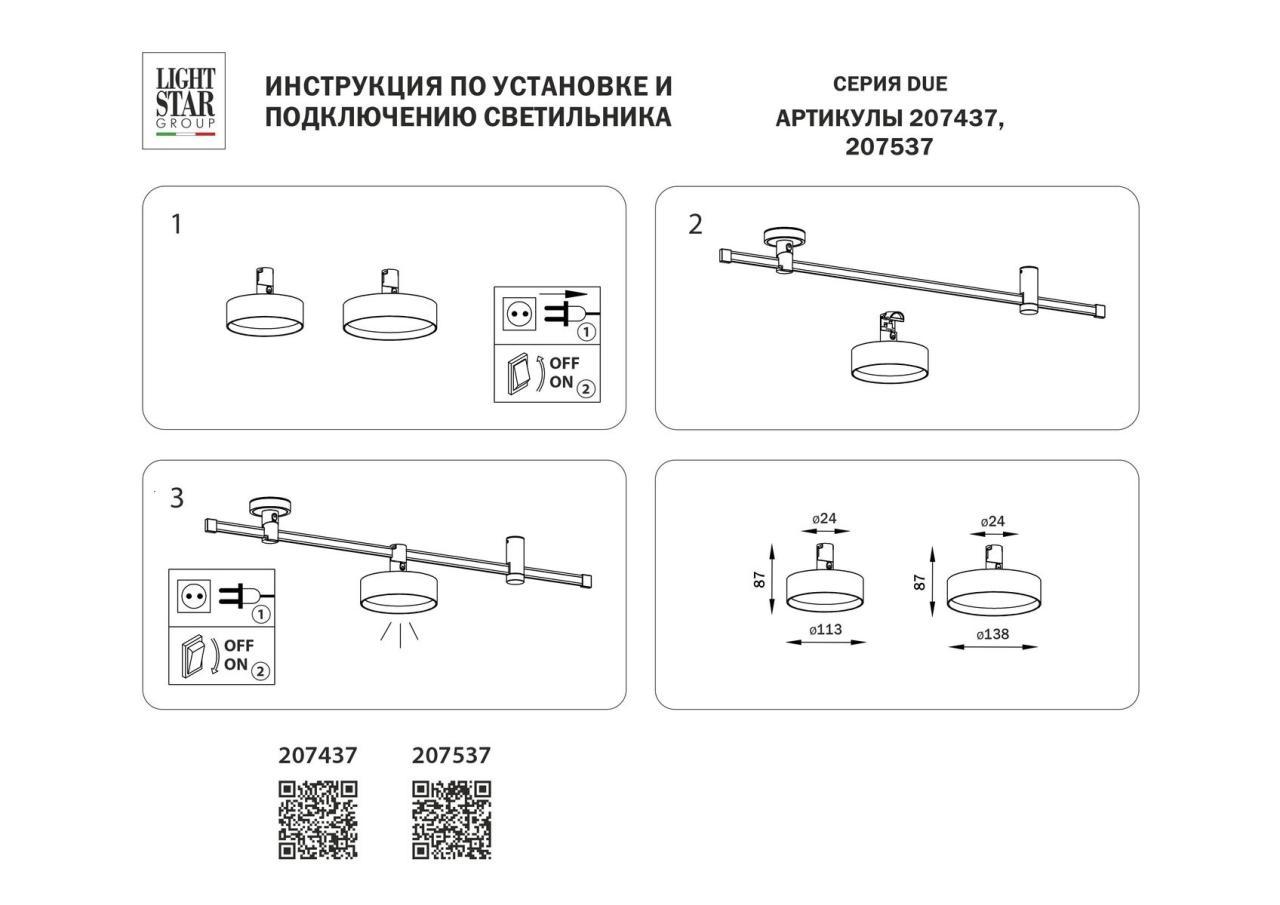 LIGHT STAR GROUP

ИНСТРУКЦИЯ ПО УСТАНОВКЕ И ПОДКЛЮЧЕНИЮ СВЕТИЛЬНИКА

СЕРИЯ DUE
АРТИКУЛЫ 207437, 207537

1

1
OFF
ON 2

2

3

1
OFF
ON 2

ø24
87
ø113

ø24
87
ø138

207437

207537