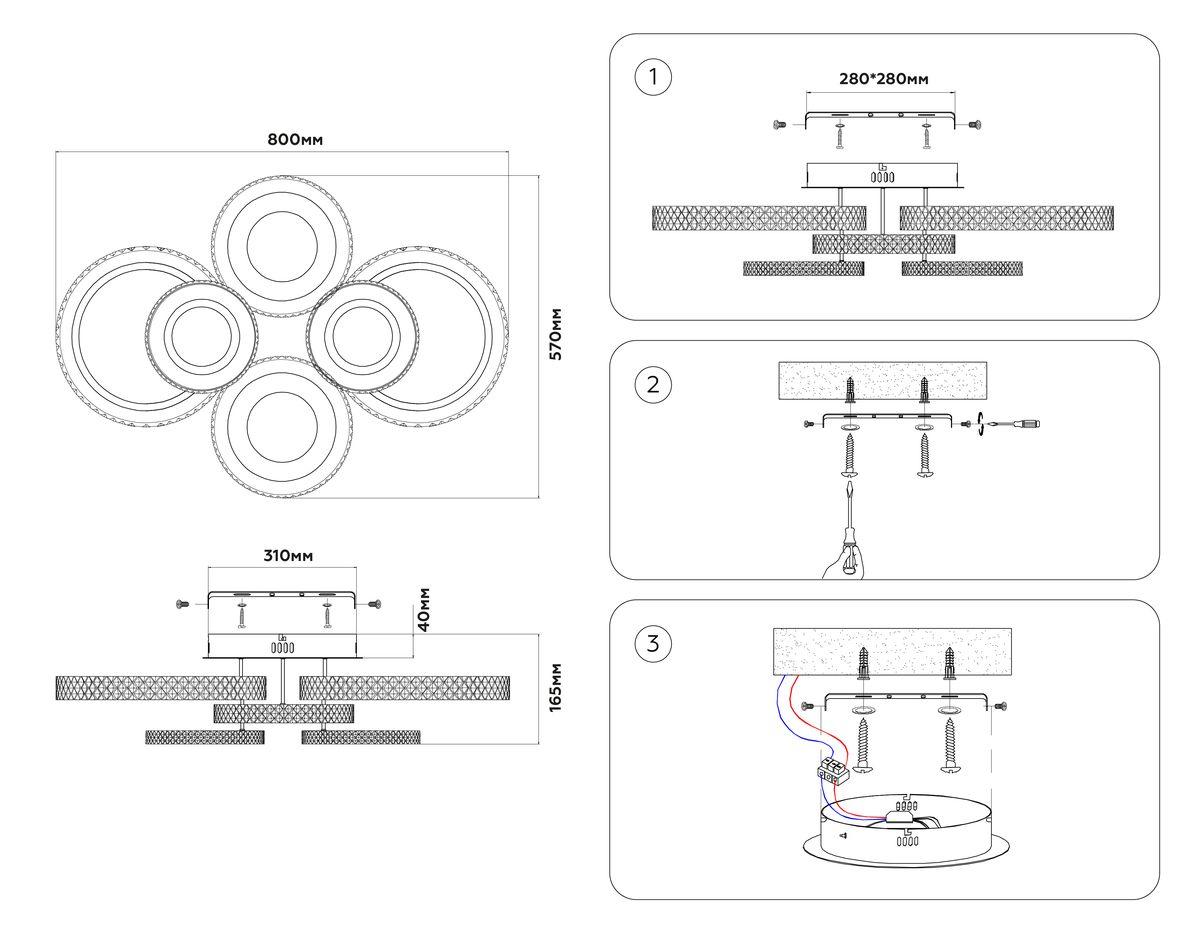 800мм

570мм

310мм

40мм

165мм

1

280*280мм

2

3